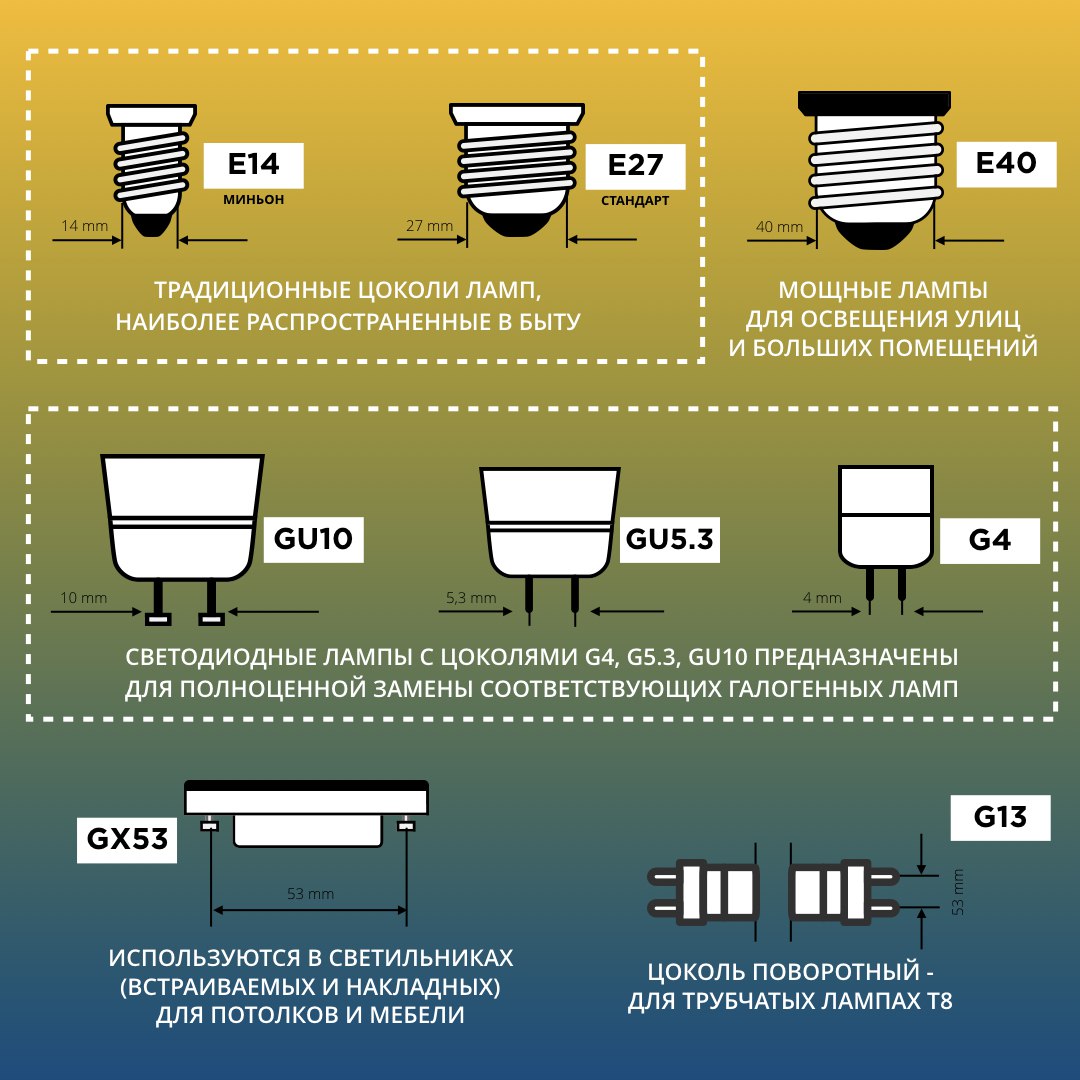 E14
МИНЬОН
14 mm

E27
СТАНДАРТ
27 mm

ТРАДИЦИОННЫЕ ЦОКОЛИ ЛАМП, НАИБОЛЕЕ РАСПРОСТРАНЕННЫЕ В БЫТУ

E40
40 mm

МОЩНЫЕ ЛАМПЫ ДЛЯ ОСВЕЩЕНИЯ УЛИЦ И БОЛЬШИХ ПОМЕЩЕНИЙ

GU10
10 mm

GU5.3
5,3 mm

G4
4 mm

СВЕТОДИОДНЫЕ ЛАМПЫ С ЦОКОЛЯМИ G4, G5.3, GU10 ПРЕДНАЗНАЧЕНЫ ДЛЯ ПОЛНОЦЕННОЙ ЗАМЕНЫ СООТВЕТСТВУЮЩИХ ГАЛОГЕННЫХ ЛАМП

GX53
53 mm

ИСПОЛЬЗУЮТСЯ В СВЕТИЛЬНИКАХ (ВСТРАИВАЕМЫХ И НАКЛАДНЫХ) ДЛЯ ПОТОЛКОВ И МЕБЕЛИ

G13
53 mm

ЦОКОЛЬ ПОВОРОТНЫЙ - ДЛЯ ТРУБЧАТЫХ ЛАМПАХ T8