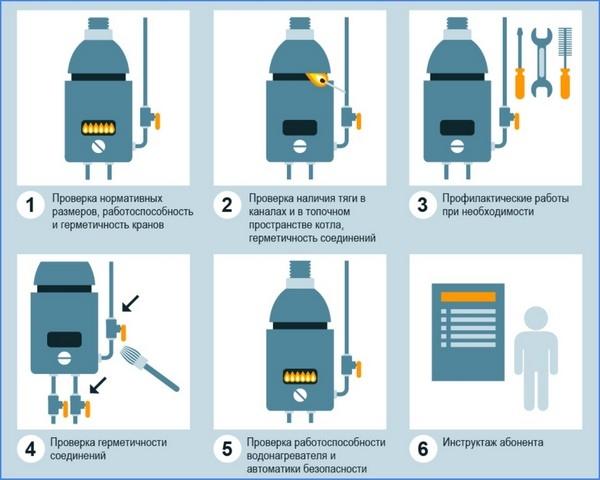 1 Проверка нормативных размеров, работоспособность и герметичность кранов

2 Проверка наличия тяги в каналах и в топочном пространстве котла, герметичность соединений

3 Профилактические работы при необходимости

4 Проверка герметичности соединений

5 Проверка работоспособности водонагревателя и автоматики безопасности

6 Инструктаж абонента