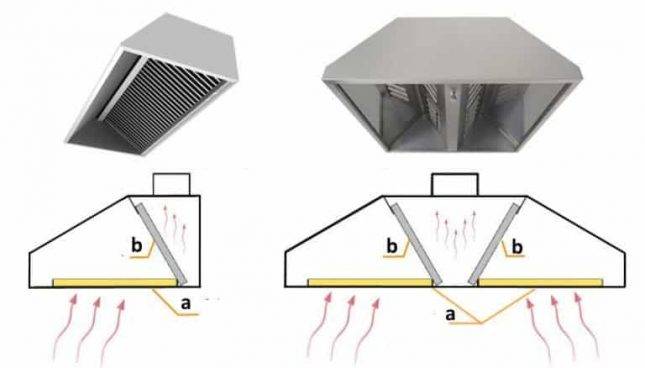 b
a
b
b
a