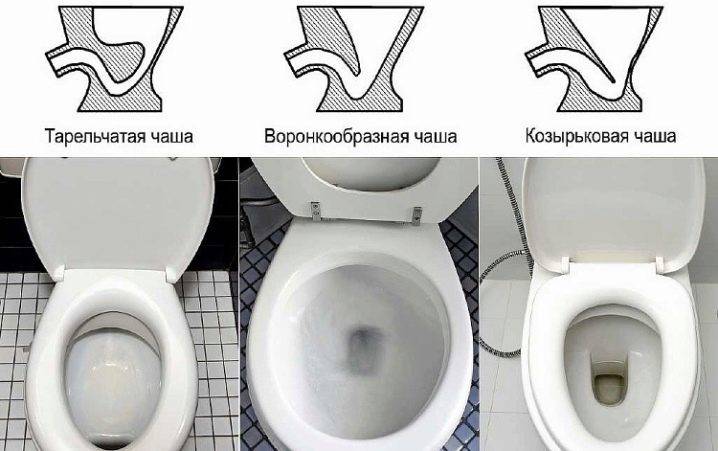 Тарельчатая чаша

Воронкообразная чаша

Козырьковая чаша