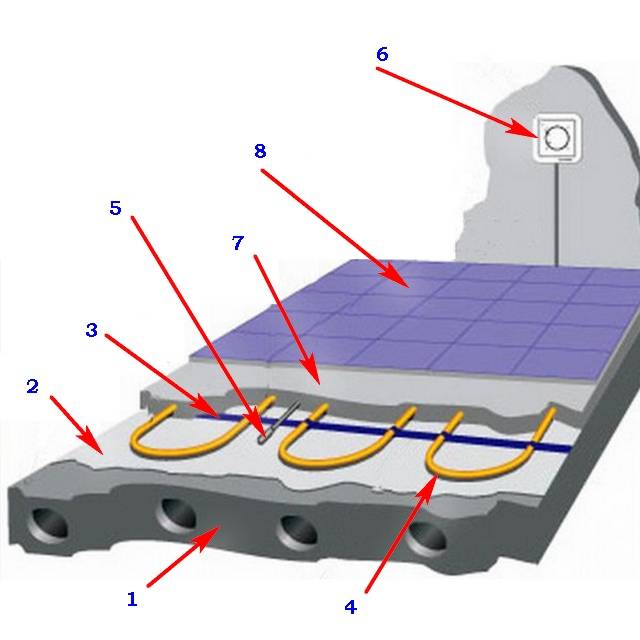 6
8
5
7
3
2
1
4