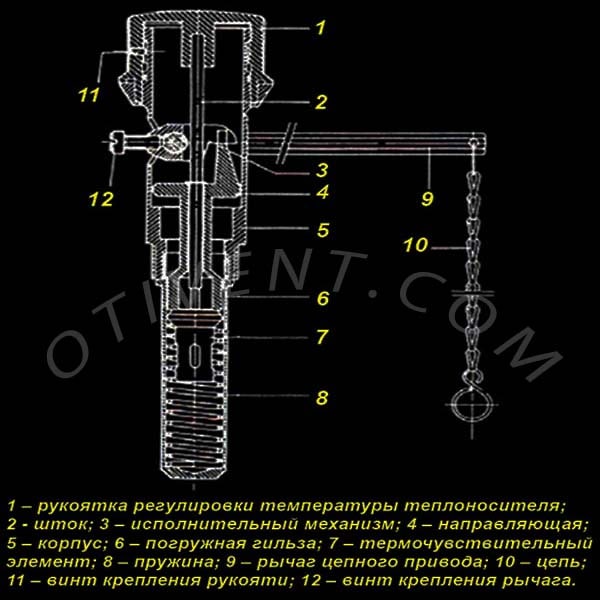 1
11
2
12
3
4
9
5
10
6
7
8

OTIVENT.COM

1 – рукоятка регулировки температуры теплоносителя; 2 - шток; 3 – исполнительный механизм; 4 – направляющая; 5 – корпус; 6 – погружная гильза; 7 – термочувствительный элемент; 8 – пружина; 9 – рычаг цепного привода; 10 – цепь; 11 – винт крепления рукояти; 12 – винт крепления рычага.