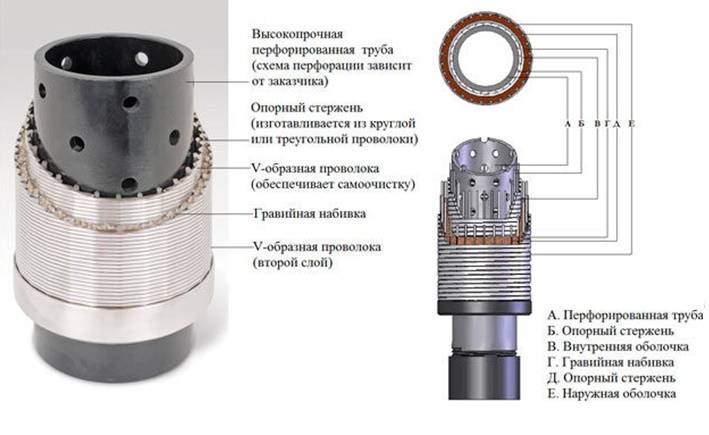 Высокопрочная перфорированная труба (схема перфорации зависит от заказчика)

Опорный стержень (изготавливается из круглой или треугольной проволоки)

V-образная проволока (обеспечивает самоочистку)

Гравийная набивка

V-образная проволока (второй слой)

А Б В Г Д Е

А. Перфорированная труба
Б. Опорный стержень
В. Внутренняя оболочка
Г. Гравийная набивка
Д. Опорный стержень
Е. Наружная оболочка