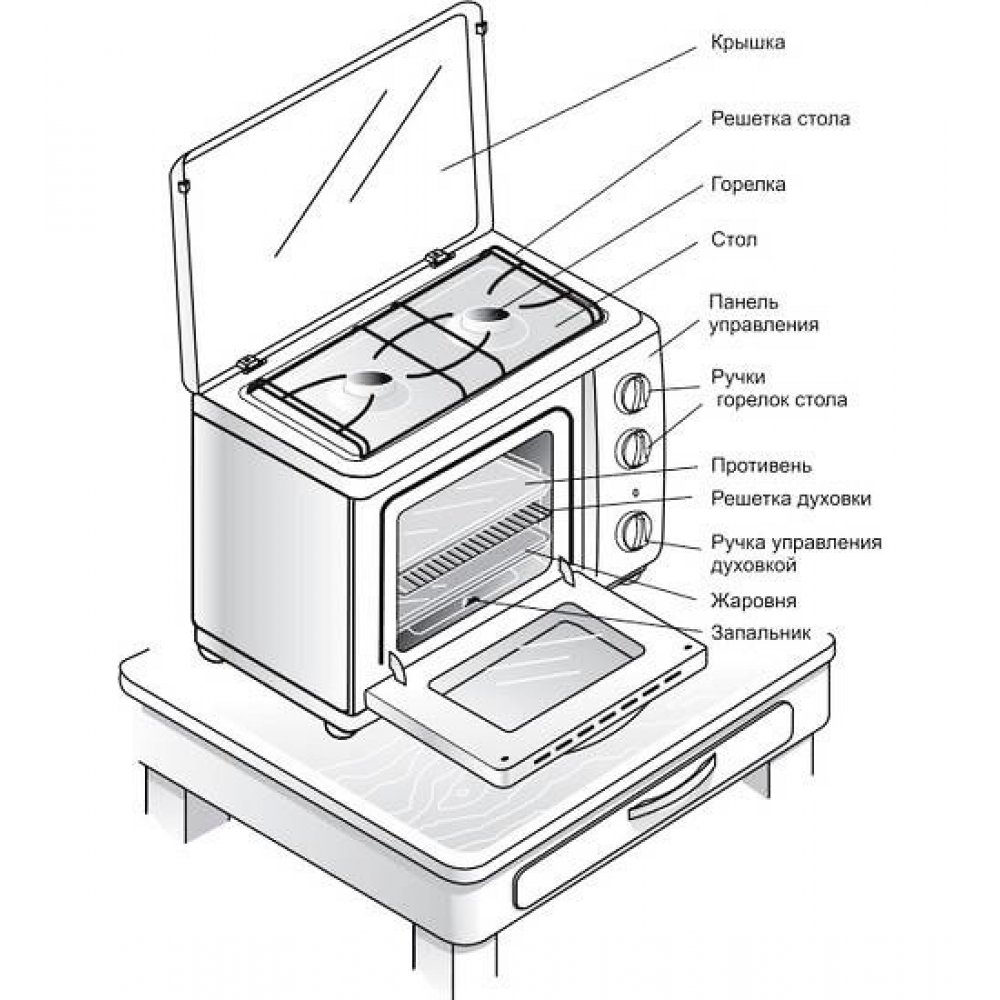 Крышка

Решетка стола

Горелка

Стол

Панель управления

Ручки горелок стола

Противень

Решетка духовки

Ручка управления духовкой

Жаровня

Запальник