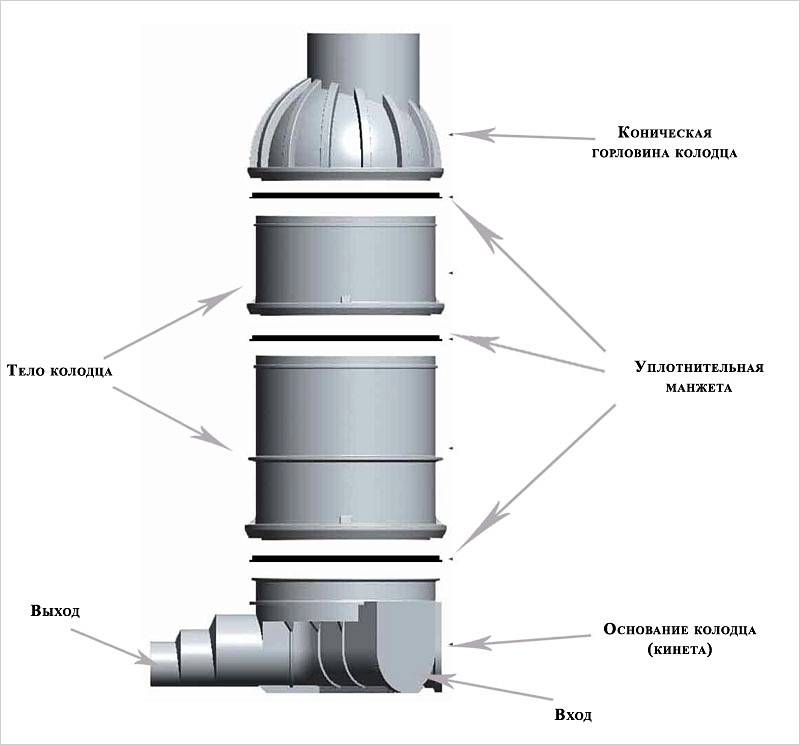 Коническая горловина колодца

Тело колодца

Уплотнительная манжета

Выход

Основание колодца (кинета)

Вход