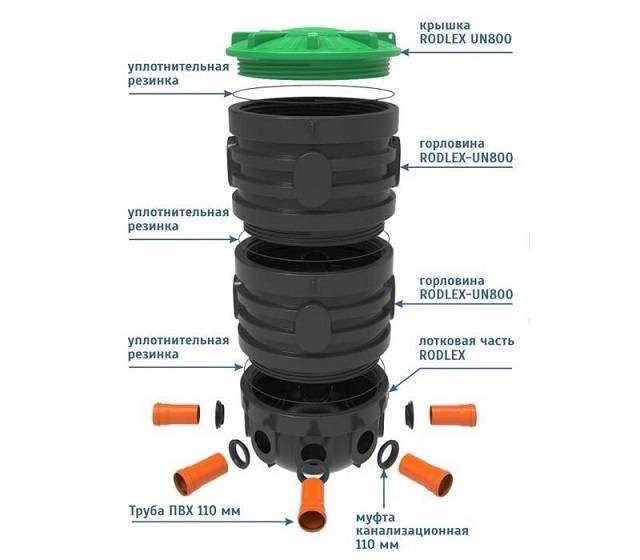 крышка
RODLEX UN800

уплотнительная
резинка

горловина
RODLEX-UN800

уплотнительная
резинка

горловина
RODLEX-UN800

уплотнительная
резинка

лотковая часть
RODLEX

Труба ПВХ 110 мм

муфта
канализационная
110 мм