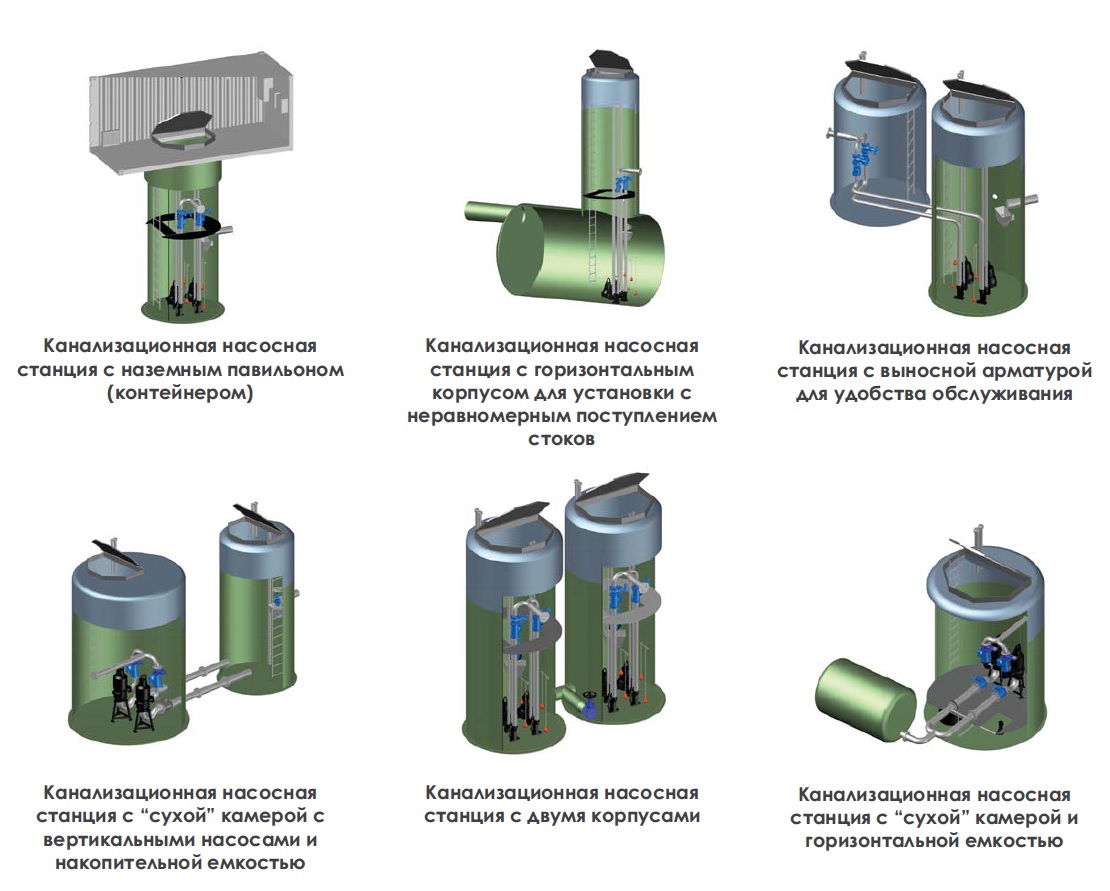 Канализационная насосная станция с наземным павильоном (контейнером)

Канализационная насосная станция с горизонтальным корпусом для установки с неравномерным поступлением стоков

Канализационная насосная станция с выносной арматурой для удобства обслуживания

Канализационная насосная станция с “сухой” камерой с вертикальными насосами и накопительной емкостью

Канализационная насосная станция с двумя корпусами

Канализационная насосная станция с “сухой” камерой и горизонтальной емкостью