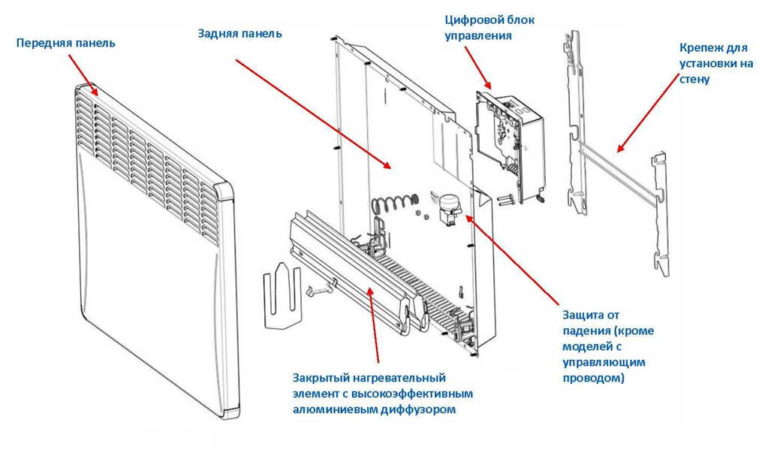 Передняя панель

Задняя панель

Цифровой блок управления

Крепеж для установки на стену

Защита от падения (кроме моделей с управляющим проводом)

Закрытый нагревательный элемент с высокоэффективным алюминиевым диффузором