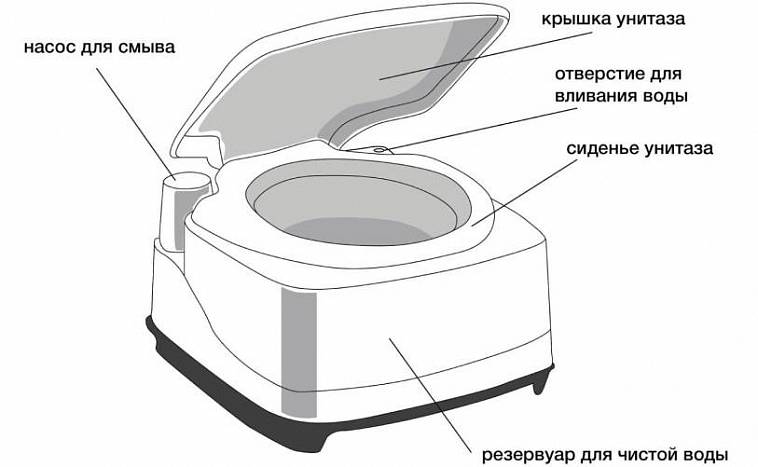 насос для смыва

крышка унитаза

отверстие для вливания воды

сиденье унитаза

резервуар для чистой воды