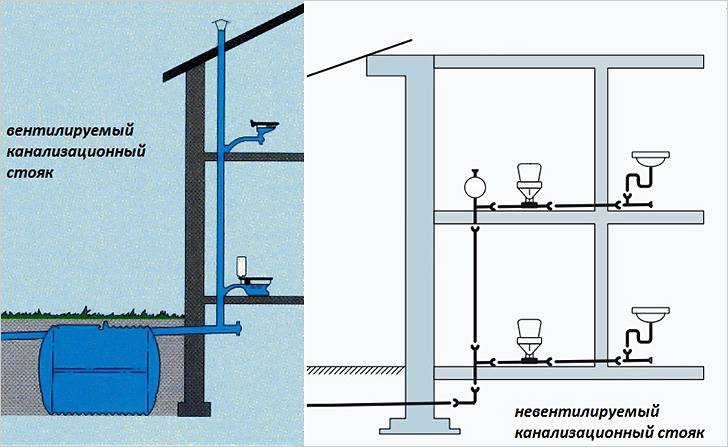 вентилируемый канализационный стояк

невентилируемый канализационный стояк