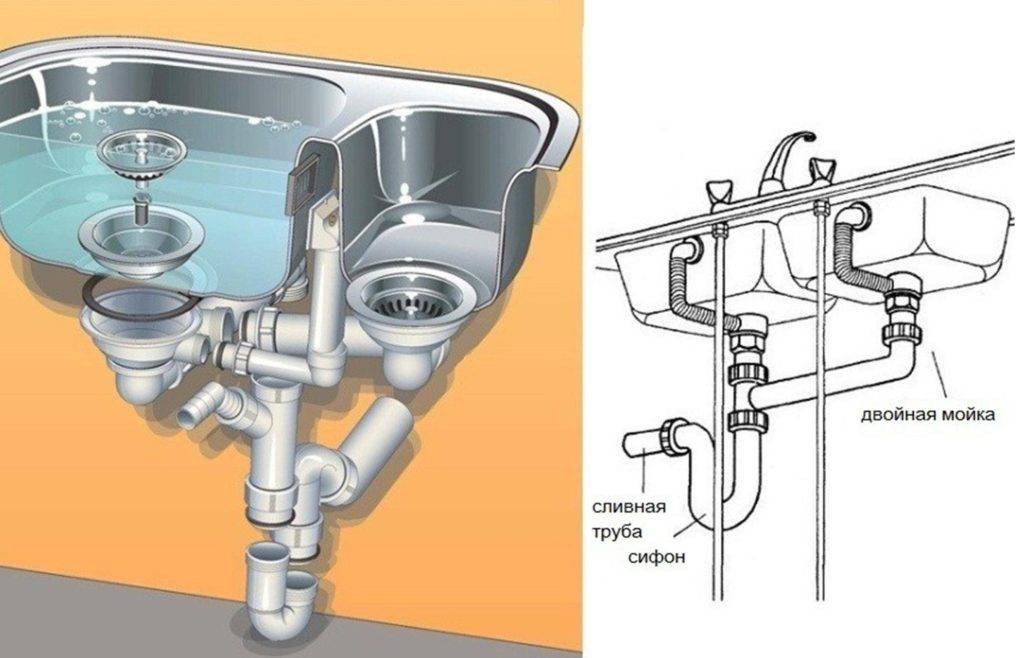 двойная мойка

сливная труба

сифон