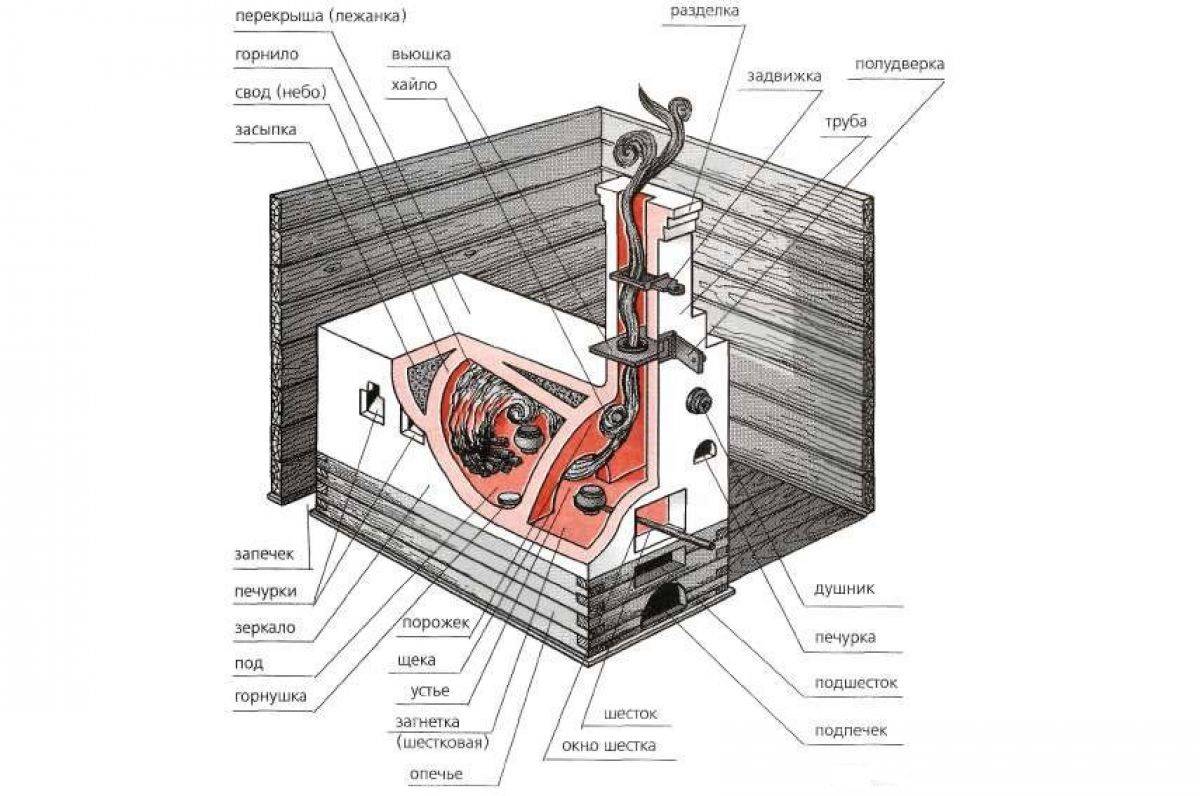 перекрыша (лежанка)
горнило
свод (небо)
засыпка
вьюшка
хайло
разделка
задвижка
полудверка
труба
запечек
печурки
зеркало
под
горнушка
порожек
щека
устье
загнетка (шестковая)
опечье
шесток
окно шестка
душник
печурка
подшесток
подпечек