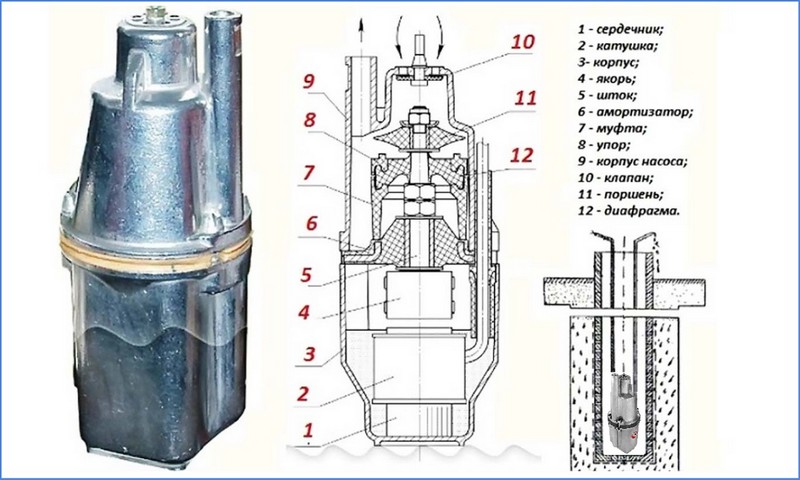 9
8
7
6
5
4
3
2
1
10
11
12

1 - сердечник;
2 - катушка;
3- корпус;
4 - якорь;
5 - шток;
6 - амортизатор;
7 - муфта;
8 - упор;
9 - корпус насоса;
10 - клапан;
11 - поршень;
12 - диафрагма.