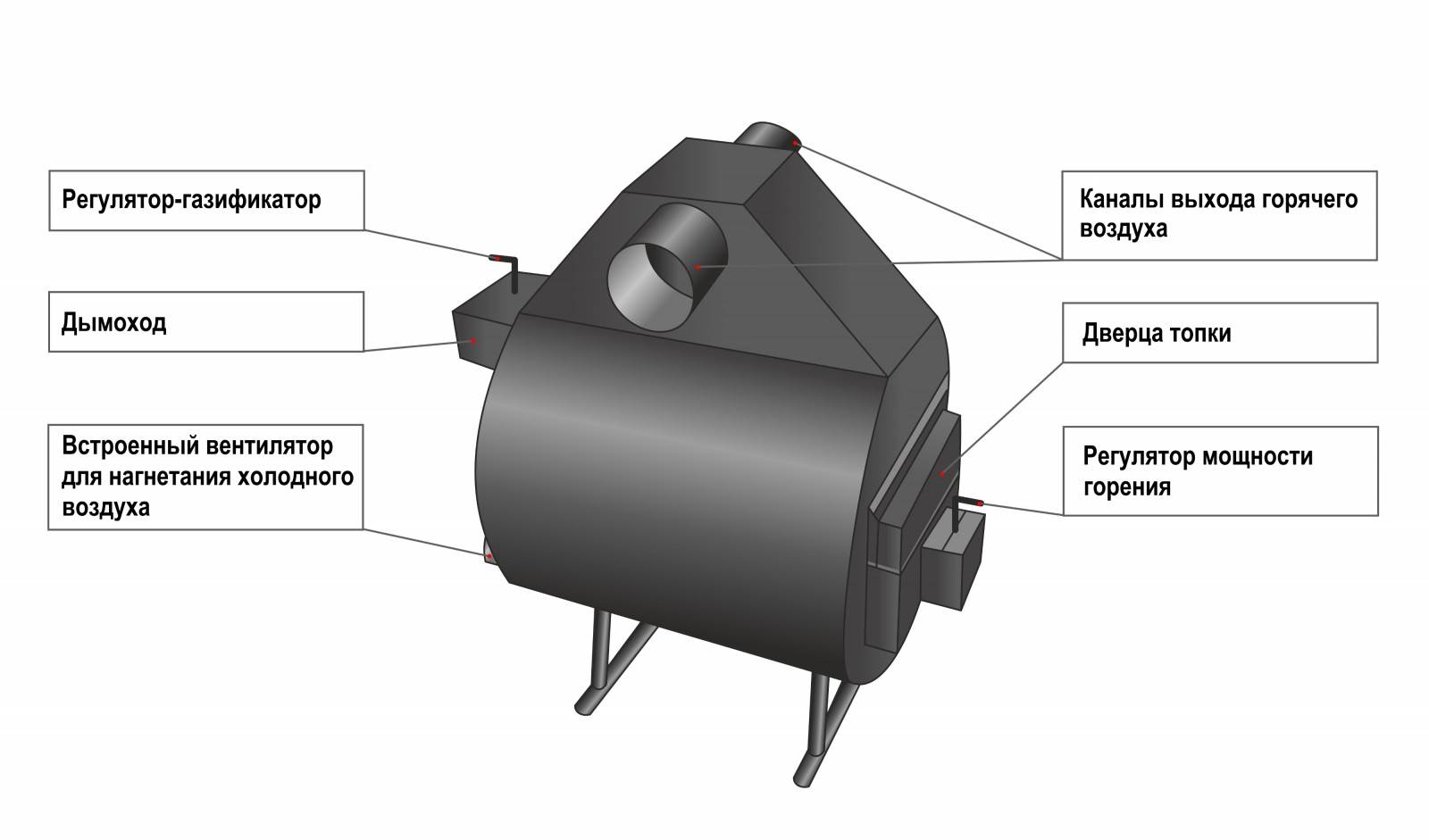 Регулятор-газификатор

Дымоход

Встроенный вентилятор для нагнетания холодного воздуха

Каналы выхода горячего воздуха

Дверца топки

Регулятор мощности горения