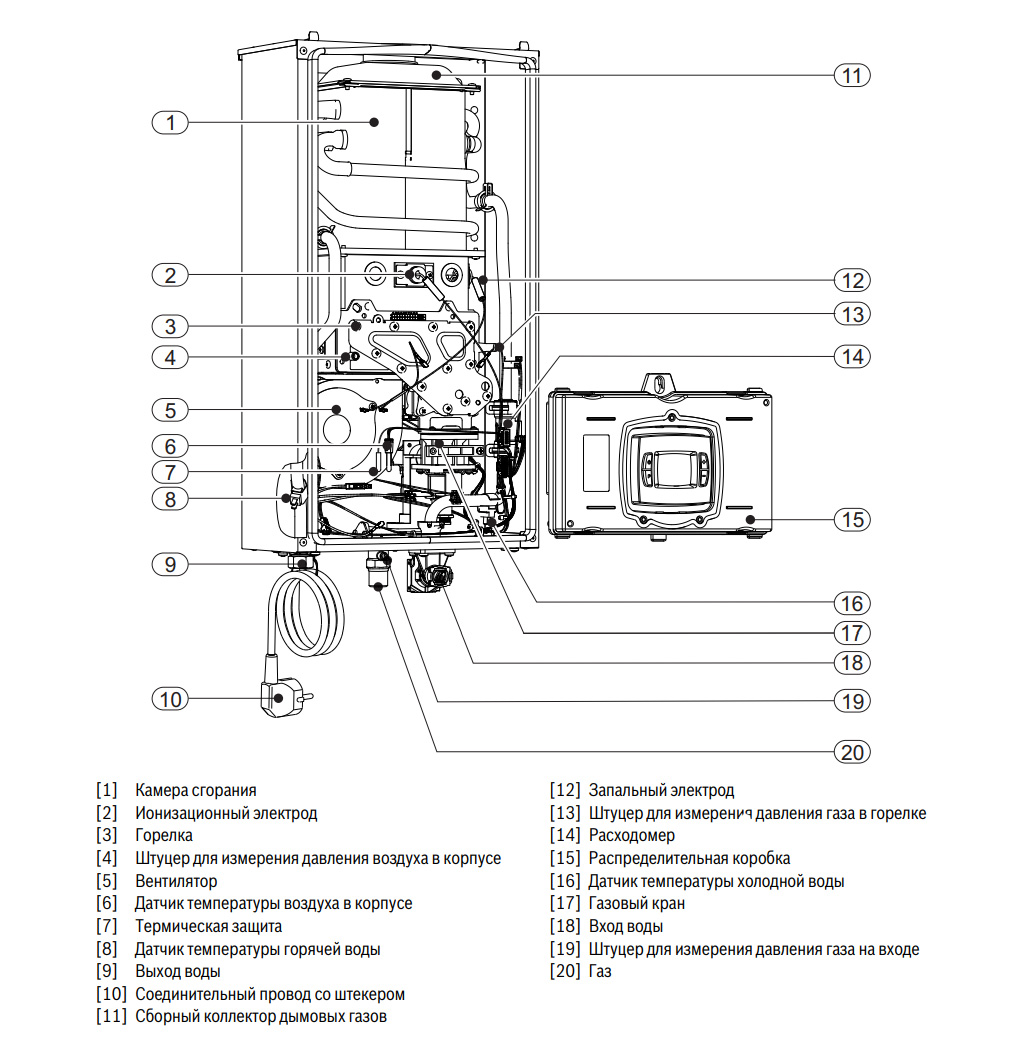 1
2
3
4
5
6
7
8
9
10
11
12
13
14
15
16
17
18
19
20

[1] Камера сгорания
[2] Ионизационный электрод
[3] Горелка
[4] Штуцер для измерения давления воздуха в корпусе
[5] Вентилятор
[6] Датчик температуры воздуха в корпусе
[7] Термическая защита
[8] Датчик температуры горячей воды
[9] Выход воды
[10] Соединительный провод со штекером
[11] Сборный коллектор дымовых газов

[12] Запальный электрод
[13] Штуцер для измерения давления газа в горелке
[14] Расходомер
[15] Распределительная коробка
[16] Датчик температуры холодной воды
[17] Газовый кран
[18] Вход воды
[19] Штуцер для измерения давления газа на входе
[20] Газ