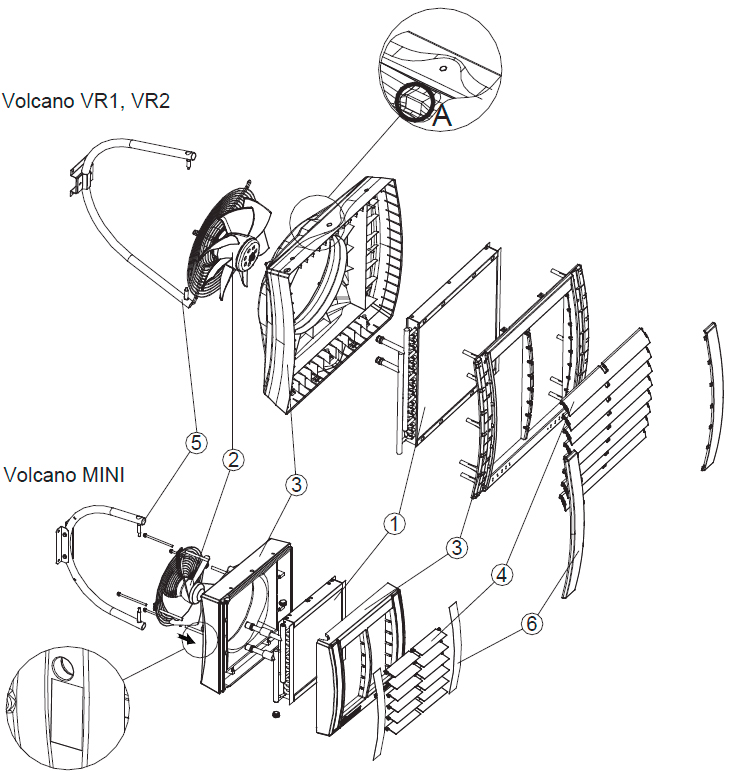 Volcano VR1, VR2

A

5
2
3

Volcano MINI

1
3
4
6