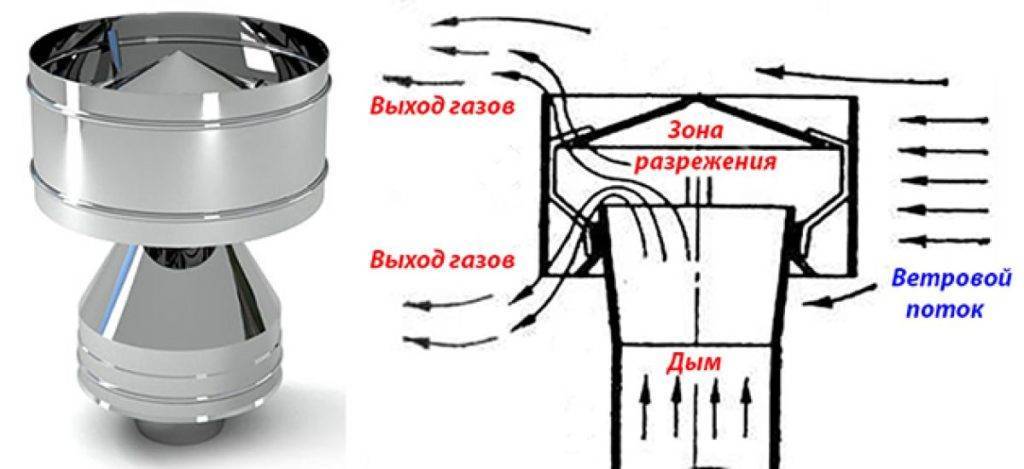 Выход газов

Зона разрежения

Выход газов

Ветровой поток

Дым