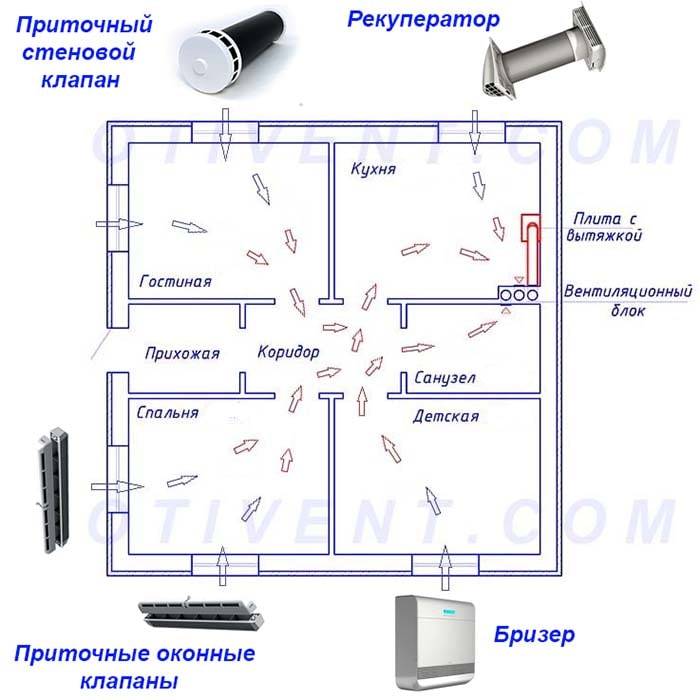 Приточный стеновой клапан

Рекуператор

OTIVENT.COM

Кухня

Плита с вытяжкой

Гостиная

Вентиляционный блок

Прихожая

Коридор

Санузел

Спальня

Детская

OTIVENT.COM

Приточные оконные клапаны

Бризер