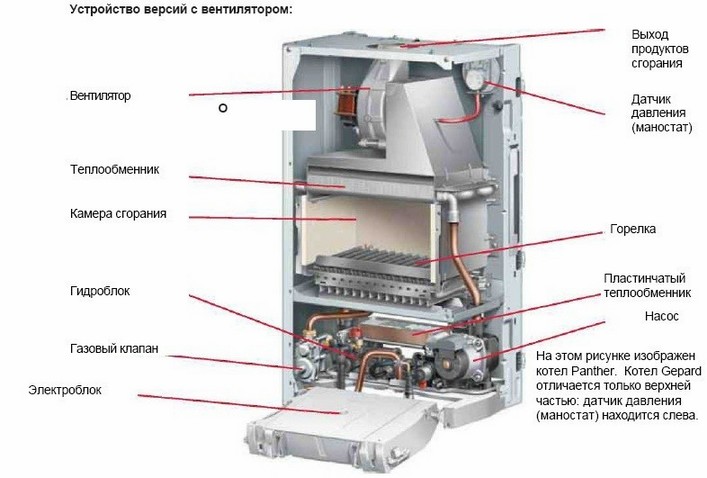 Устройство версий с вентилятором:

Вентилятор

Теплообменник

Камера сгорания

Гидроблок

Газовый клапан

Электроблок

Выход продуктов сгорания

Датчик давления (маностат)

Горелка

Пластинчатый теплообменник

Насос

На этом рисунке изображен котел Panther. Котел Gepard отличается только верхней частью: датчик давления (маностат) находится слева.