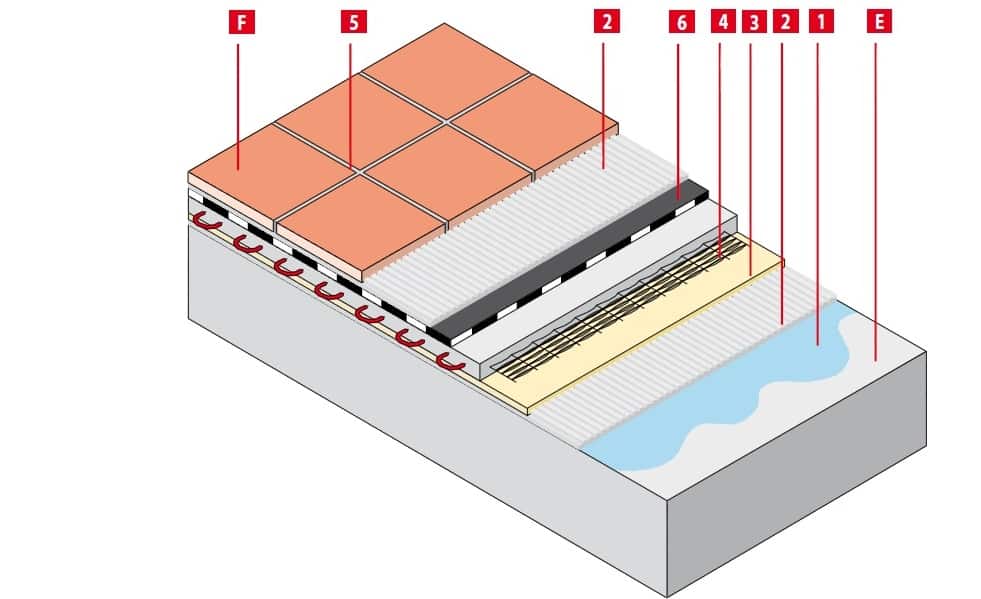 F
5
2
6
4
3
2
1
E