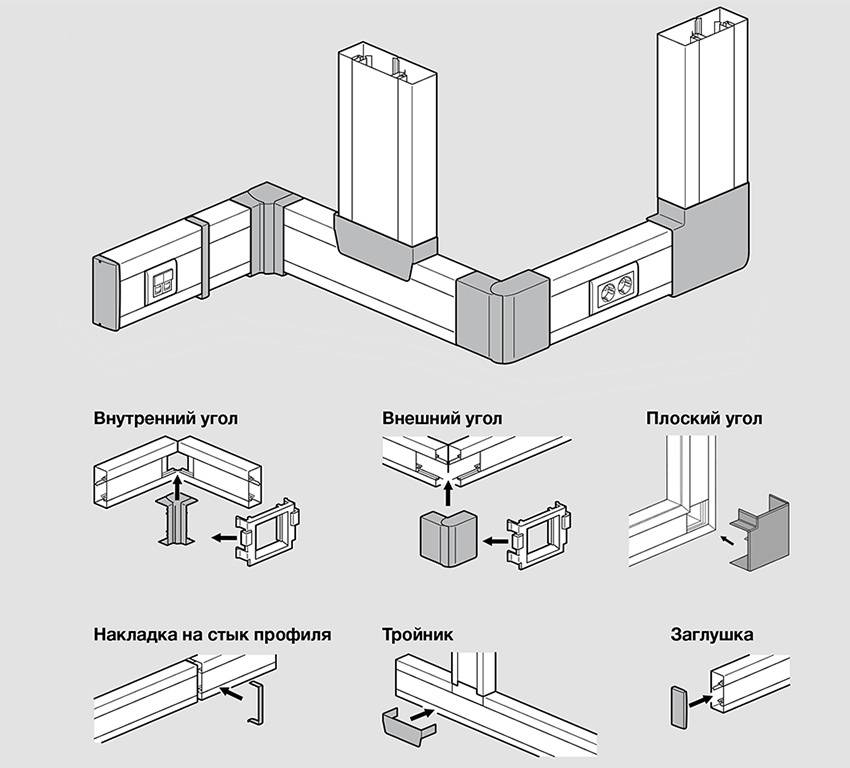 Внутренний угол

Внешний угол

Плоский угол

Накладка на стык профиля

Тройник

Заглушка