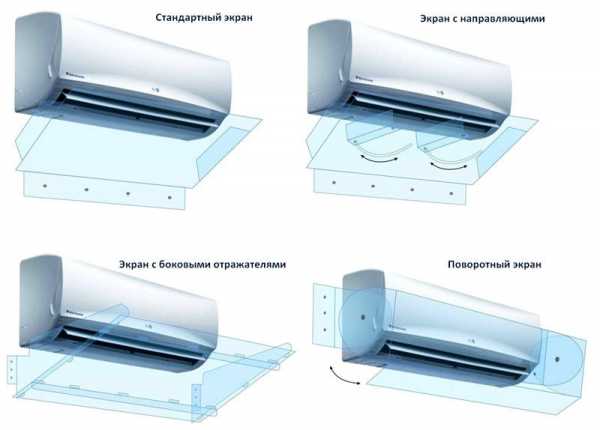 Стандартный экран

Экран с направляющими

Экран с боковыми отражателями

Поворотный экран