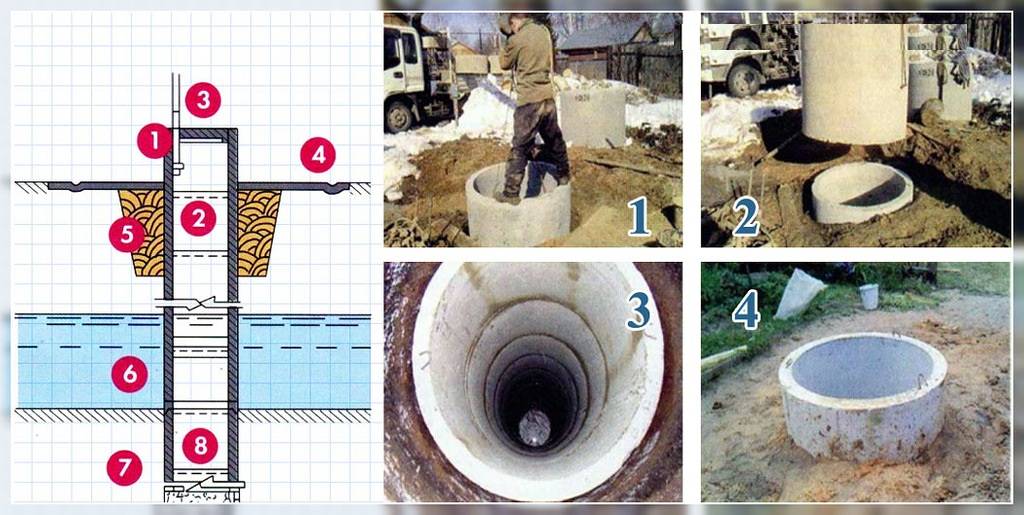 3
1
4
2
5
6
8
7
1
2
3
4