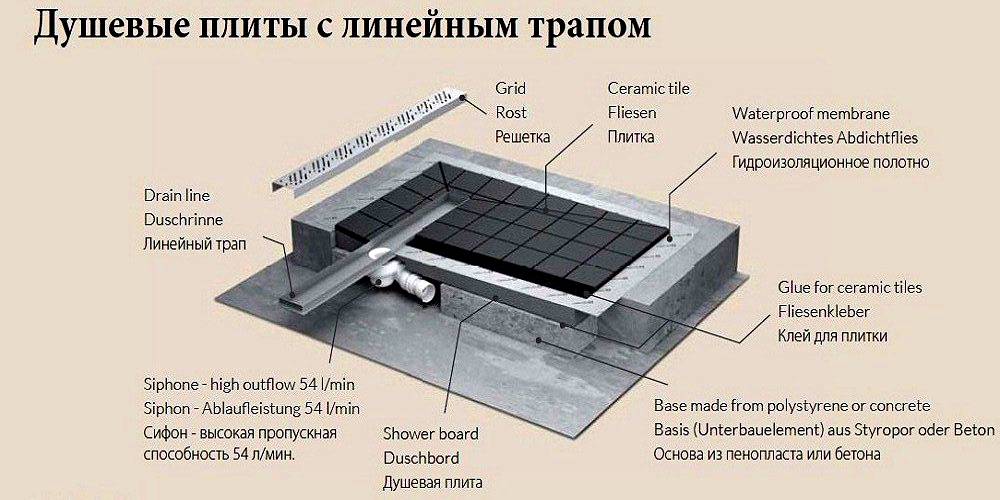 Душевые плиты с линейным трапом

Grid
Rost
Решетка

Ceramic tile
Fliesen
Плитка

Waterproof membrane
Wasserdichtes Abdichtflies
Гидроизоляционное полотно

Drain line
Duschrinne
Линейный трап

Glue for ceramic tiles
Fliesenkleber
Клей для плитки

Siphone - high outflow 54 l/min
Siphon - Ablaufleistung 54 l/min
Сифон - высокая пропускная способность 54 л/мин.

Shower board
Duschbord
Душевая плита

Base made from polystyrene or concrete
Basis (Unterbauelement) aus Styropor oder Beton
Основа из пенопласта или бетона