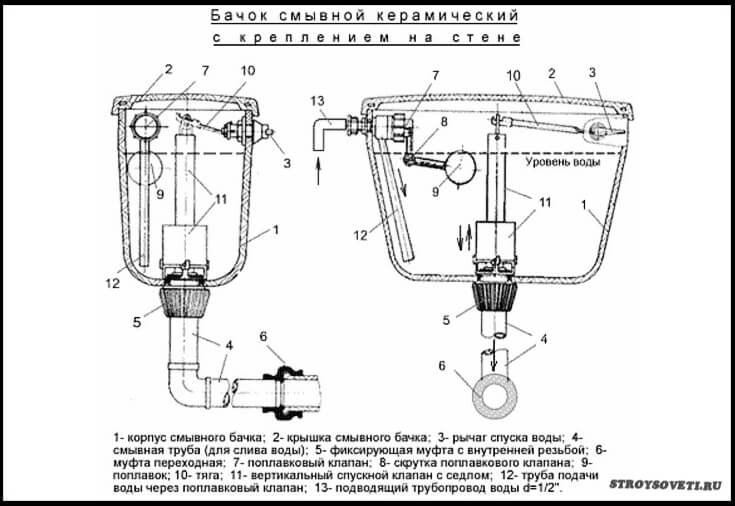 Бачок смывной керамический
с креплением на стене

2 7 10
3
9
11
1
12
5
4
6

13 7 10 2 3
8
Уровень воды
9
11
1
12
5
4
6

1- корпус смывного бачка; 2- крышка смывного бачка; 3- рычаг спуска воды; 4- смывная труба (для слива воды); 5- фиксирующая муфта с внутренней резьбой; 6- муфта переходная; 7- поплавковый клапан; 8- скрутка поплавкового клапана; 9- поплавок; 10- тяга; 11- вертикальный спускной клапан с седлом; 12- труба подачи воды через поплавковый клапан; 13- подводящий трубопровод воды d=1/2".

STROYSOVETI.RU