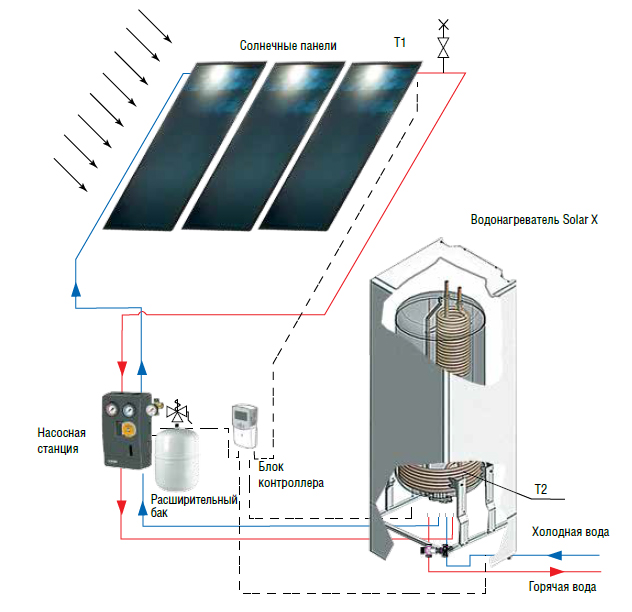 Солнечные панели

T1

Водонагреватель Solar X

Насосная станция

Блок контроллера

Расширительный бак

T2

Холодная вода

Горячая вода