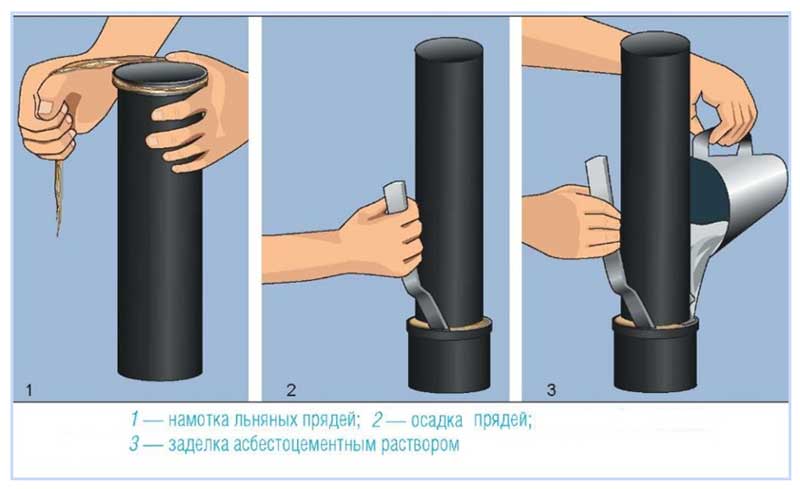 1

2

3

1 — намотка льняных прядей; 2 — осадка прядей;
3 — заделка асбестоцементным раствором