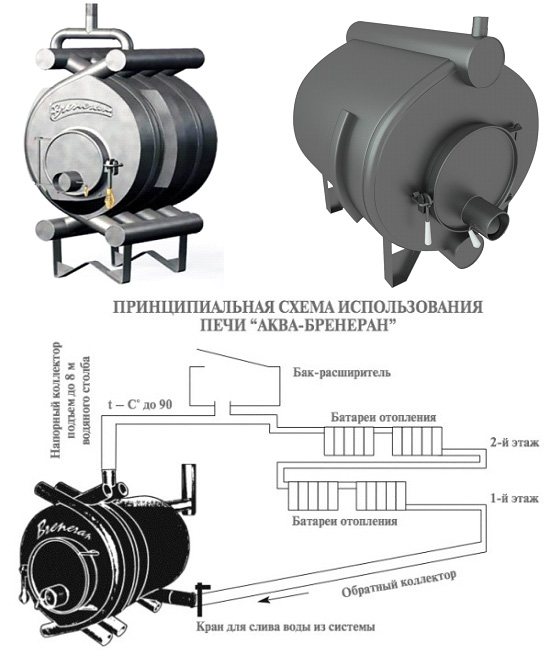 Бренеран

ПРИНЦИПИАЛЬНАЯ СХЕМА ИСПОЛЬЗОВАНИЯ ПЕЧИ "АКВА-БРЕНЕРАН"

Напорный коллектор подъем до 8 м водяного столба

t – C° до 90

Бак-расширитель

Батареи отопления

2-й этаж

1-й этаж

Батареи отопления

Бренеран

Обратный коллектор

Кран для слива воды из системы