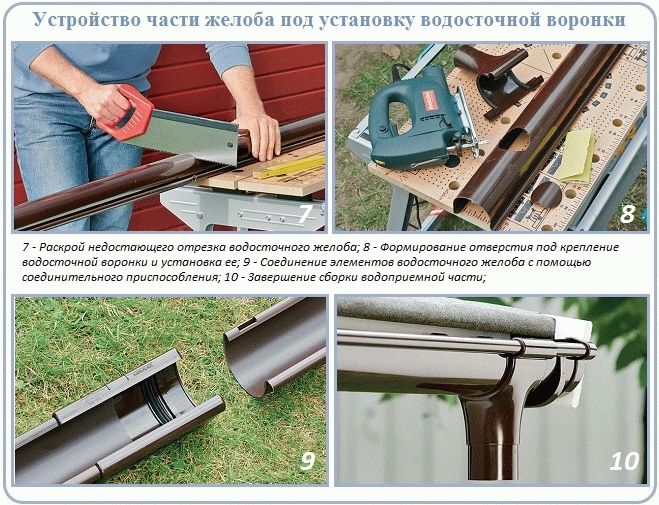 Устройство части желоба под установку водосточной воронки

7

8

7 - Раскрой недостающего отрезка водосточного желоба; 8 - Формирование отверстия под крепление водосточной воронки и установка ее; 9 - Соединение элементов водосточного желоба с помощью соединительного приспособления; 10 - Завершение сборки водоприемной части;

9

10