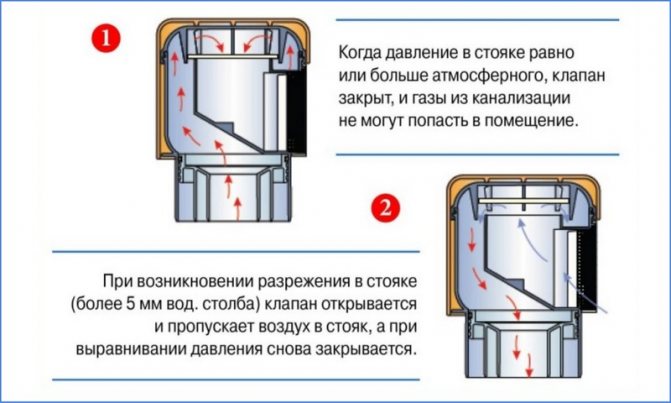 1

Когда давление в стояке равно или больше атмосферного, клапан закрыт, и газы из канализации не могут попасть в помещение.

2

При возникновении разрежения в стояке (более 5 мм вод. столба) клапан открывается и пропускает воздух в стояк, а при выравнивании давления снова закрывается.