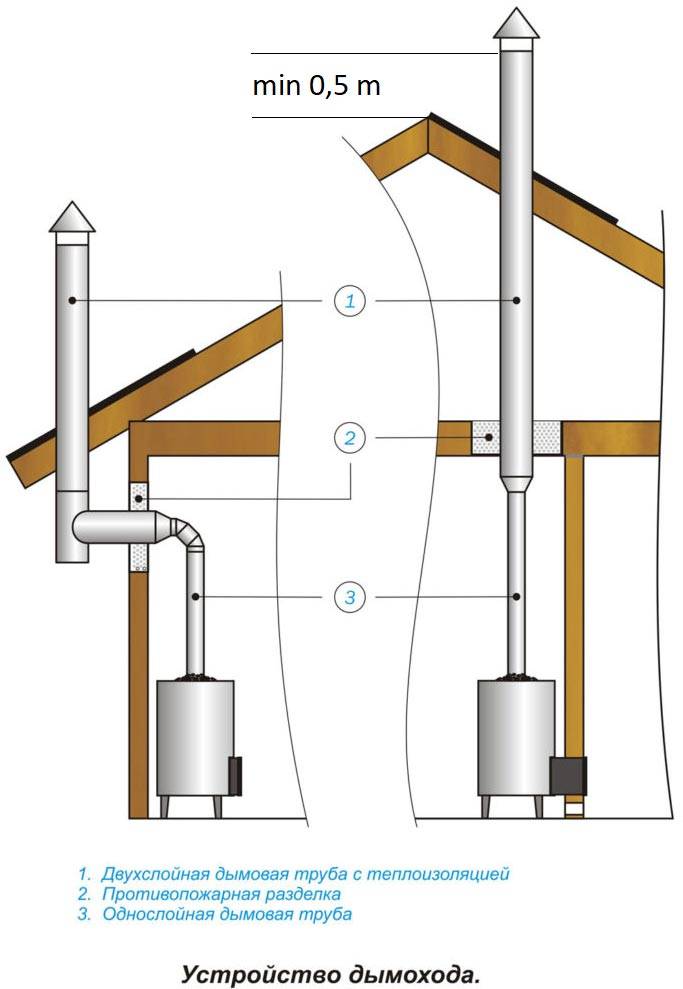 min 0,5 m

1

2

3

1. Двухслойная дымовая труба с теплоизоляцией
2. Противопожарная разделка
3. Однослойная дымовая труба

Устройство дымохода.