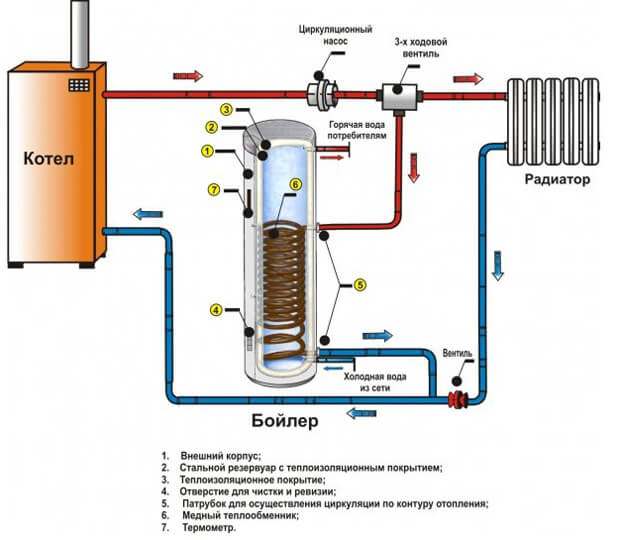 Циркуляционный насос

3-х ходовой вентиль

Котел

3

2

1

7

6

Горячая вода потребителям

Радиатор

5

4

Вентиль

Холодная вода из сети

Бойлер

1. Внешний корпус;
2. Стальной резервуар с теплоизоляционным покрытием;
3. Теплоизоляционное покрытие;
4. Отверстие для чистки и ревизии;
5. Патрубок для осуществления циркуляции по контуру отопления;
6. Медный теплообменник;
7. Термометр.