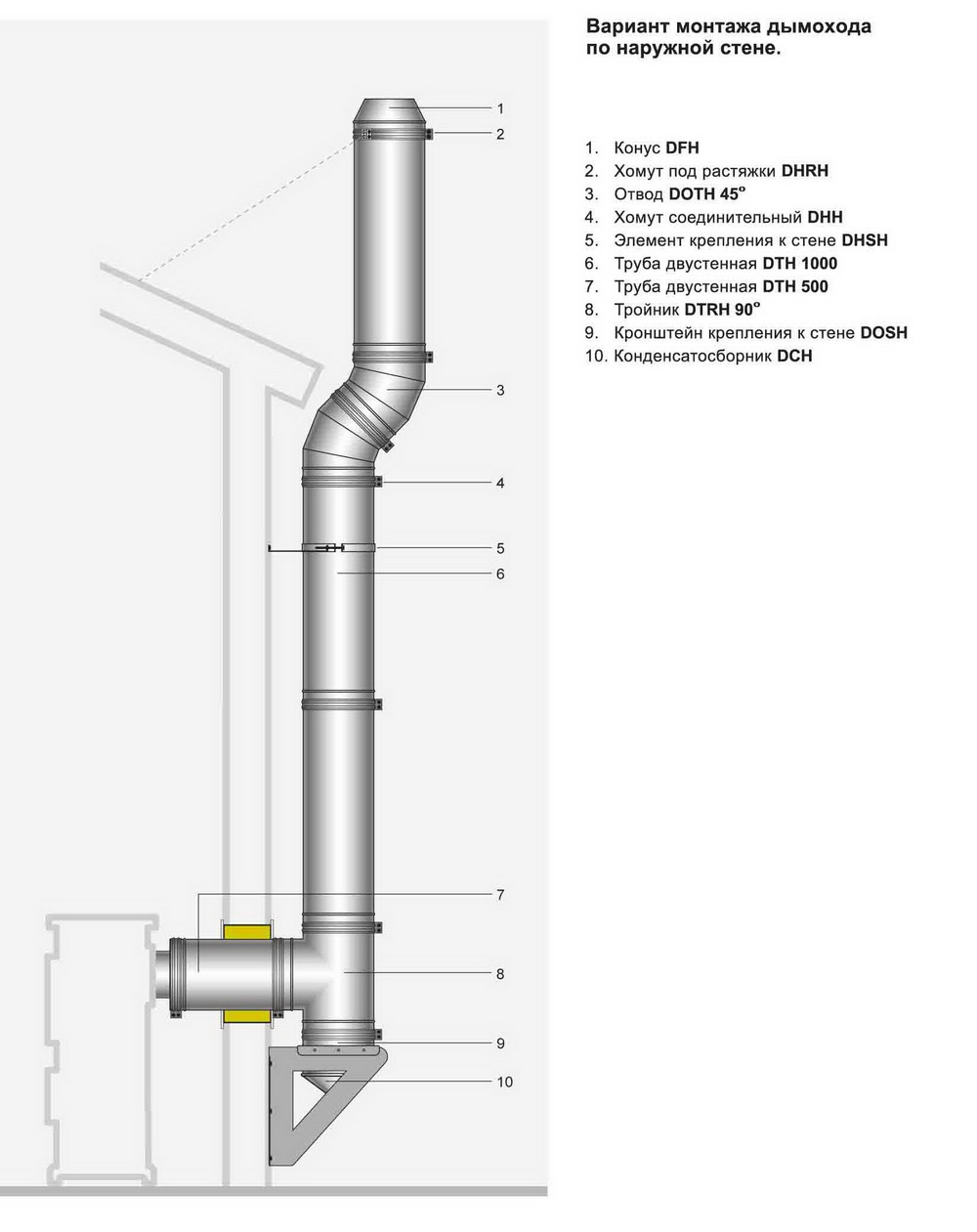 Вариант монтажа дымохода по наружной стене.

1. Конус DFH
2. Хомут под растяжки DHRH
3. Отвод DOTH 45°
4. Хомут соединительный DHH
5. Элемент крепления к стене DHSH
6. Труба двустенная DTH 1000
7. Труба двустенная DTH 500
8. Тройник DTRH 90°
9. Кронштейн крепления к стене DOSH
10. Конденсатосборник DCH

1
2
3
4
5
6
7
8
9
10