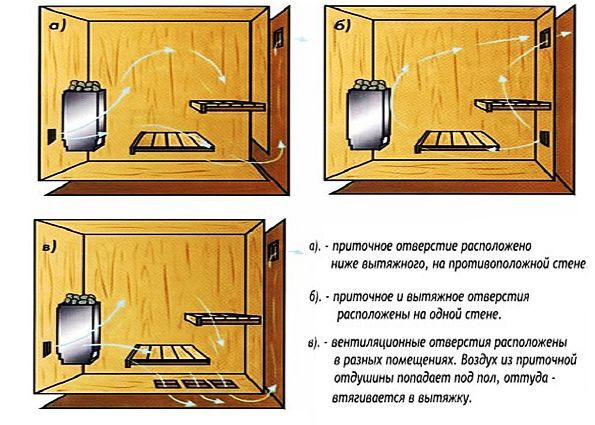 а)

б)

в)

а). - приточное отверстие расположено ниже вытяжного, на противоположной стене

б). - приточное и вытяжное отверстия расположены на одной стене.

в). - вентиляционные отверстия расположены в разных помещениях. Воздух из приточной отдушины попадает под пол, оттуда - втягивается в вытяжку.