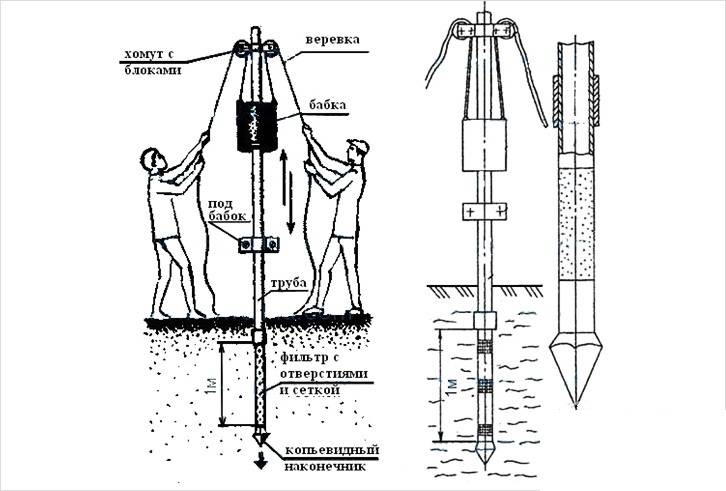 хомут с блоками

веревка

бабка

под бабок

труба

фильтр с отверстиями и сеткой

1м

копьевидный наконечник

1м