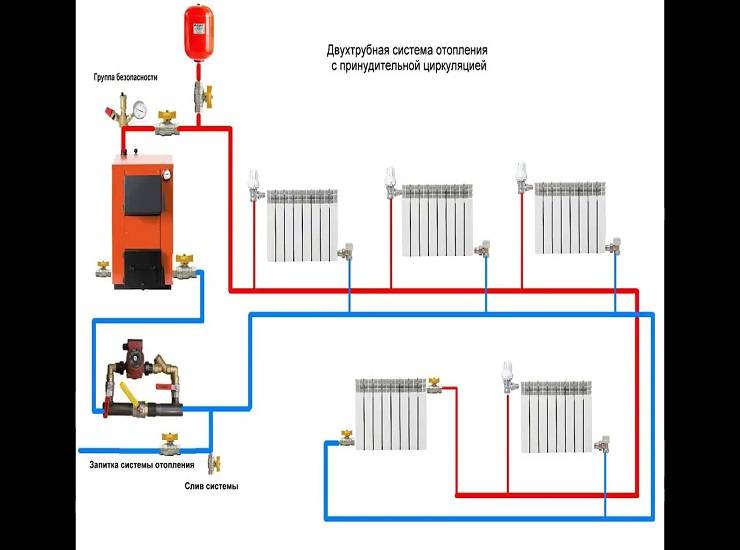 Двухтрубная система отопления с принудительной циркуляцией

Группа безопасности

Запитка системы отопления

Слив системы