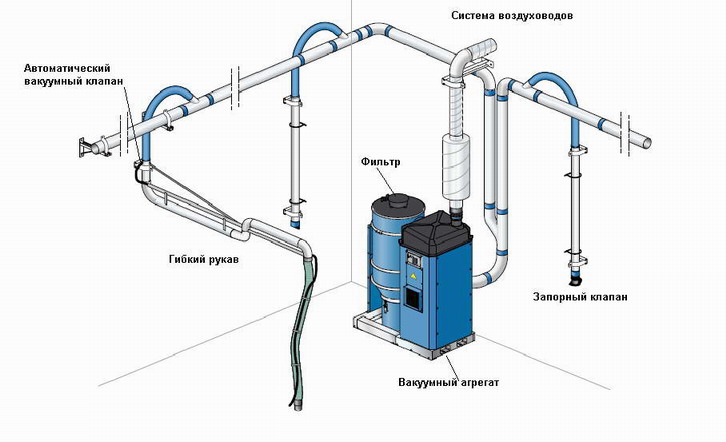 Система воздуховодов

Автоматический вакуумный клапан

Фильтр

Гибкий рукав

Запорный клапан

Вакуумный агрегат