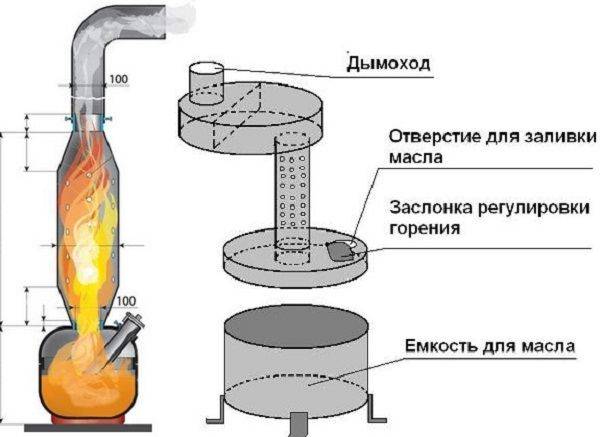 100

100

Дымоход

Отверстие для заливки масла

Заслонка регулировки горения

Емкость для масла