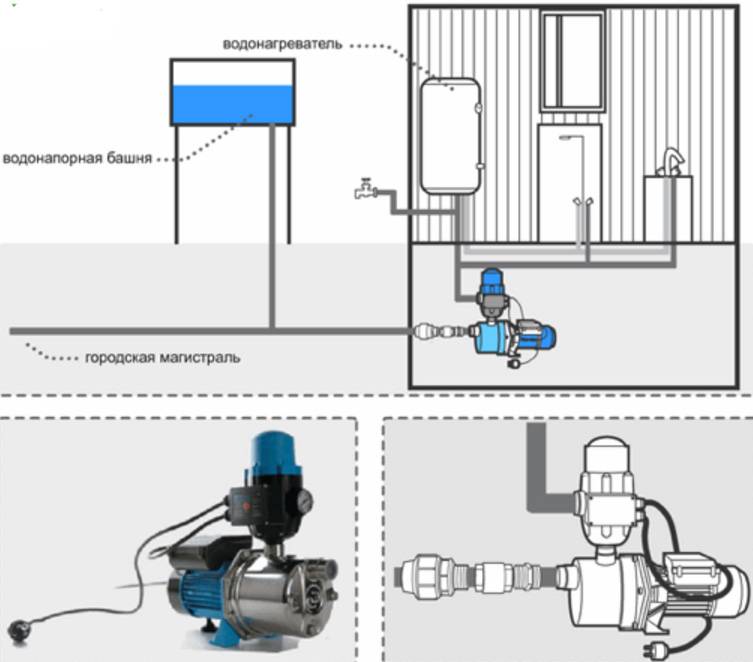 водонагреватель

водонапорная башня

городская магистраль