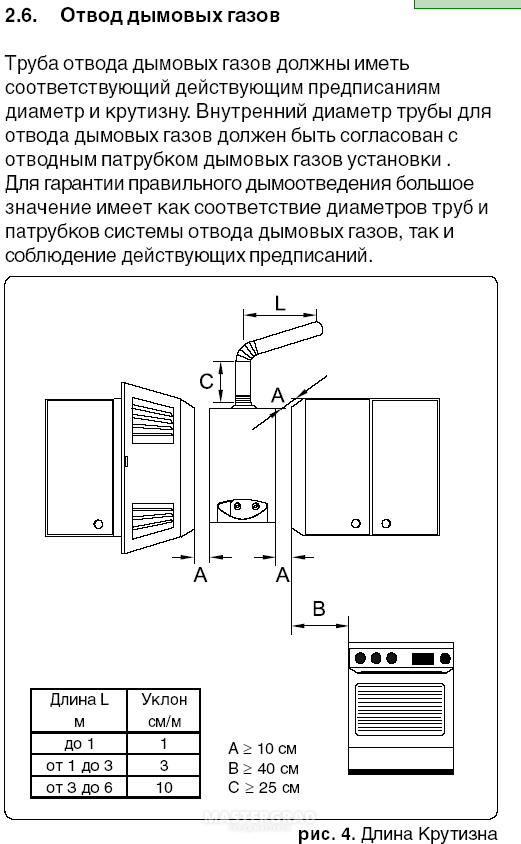 2.6. Отвод дымовых газов

Труба отвода дымовых газов должны иметь соответствующий действующим предписаниям диаметр и крутизну. Внутренний диаметр трубы для отвода дымовых газов должен быть согласован с отводным патрубком дымовых газов установки .
Для гарантии правильного дымоотведения большое значение имеет как соответствие диаметров труб и патрубков системы отвода дымовых газов, так и соблюдение действующих предписаний.

L

C

A

A

A

B

| Длина L м | Уклон см/м |
|---|---|
| до 1 | 1 |
| от 1 до 3 | 3 |
| от 3 до 6 | 10 |

A ≥ 10 см
B ≥ 40 см
C ≥ 25 см

MASTERGRAD

рис. 4. Длина Крутизна