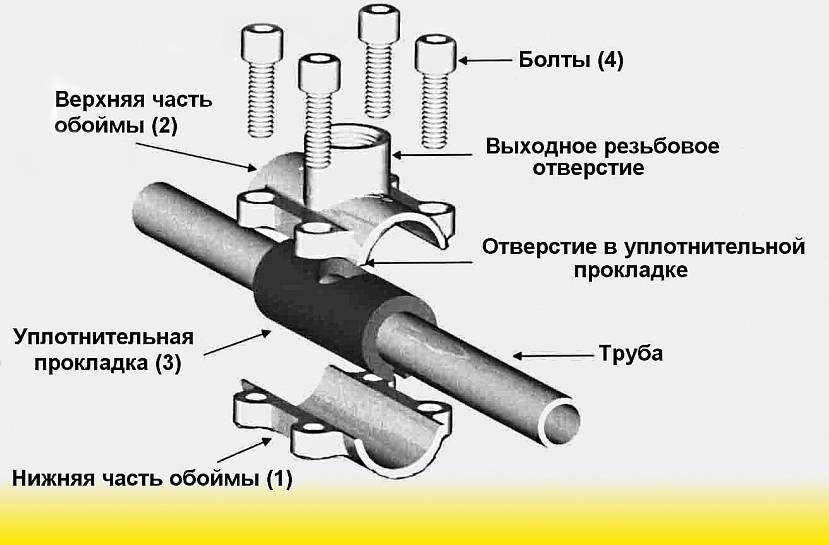 Болты (4)

Верхняя часть обоймы (2)

Выходное резьбовое отверстие

Отверстие в уплотнительной прокладке

Уплотнительная прокладка (3)

Труба

Нижняя часть обоймы (1)