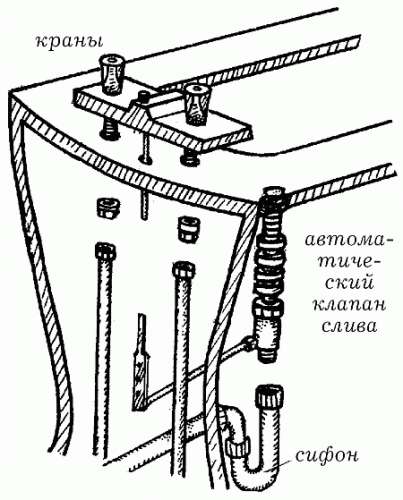 краны

автоматический клапан слива

сифон