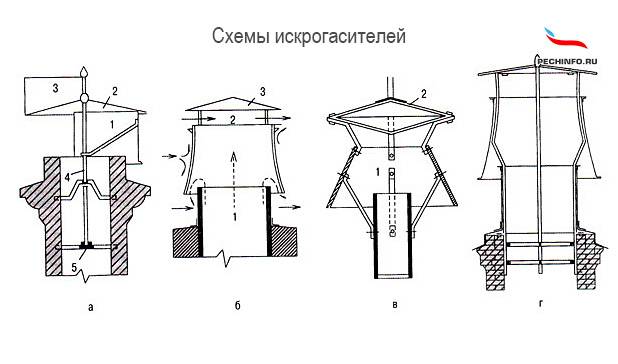 Схемы искрогасителей

PECHINFO.RU

3
2
1
4
5
а

3
2
1
б

2
1
в

г