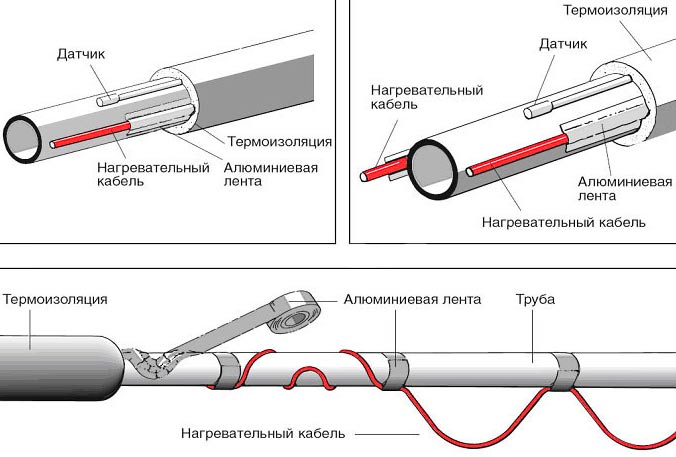 Датчик

Термоизоляция

Нагревательный кабель

Алюминиевая лента

Термоизоляция

Датчик

Нагревательный кабель

Алюминиевая лента

Нагревательный кабель

Термоизоляция

Алюминиевая лента

Труба

Нагревательный кабель