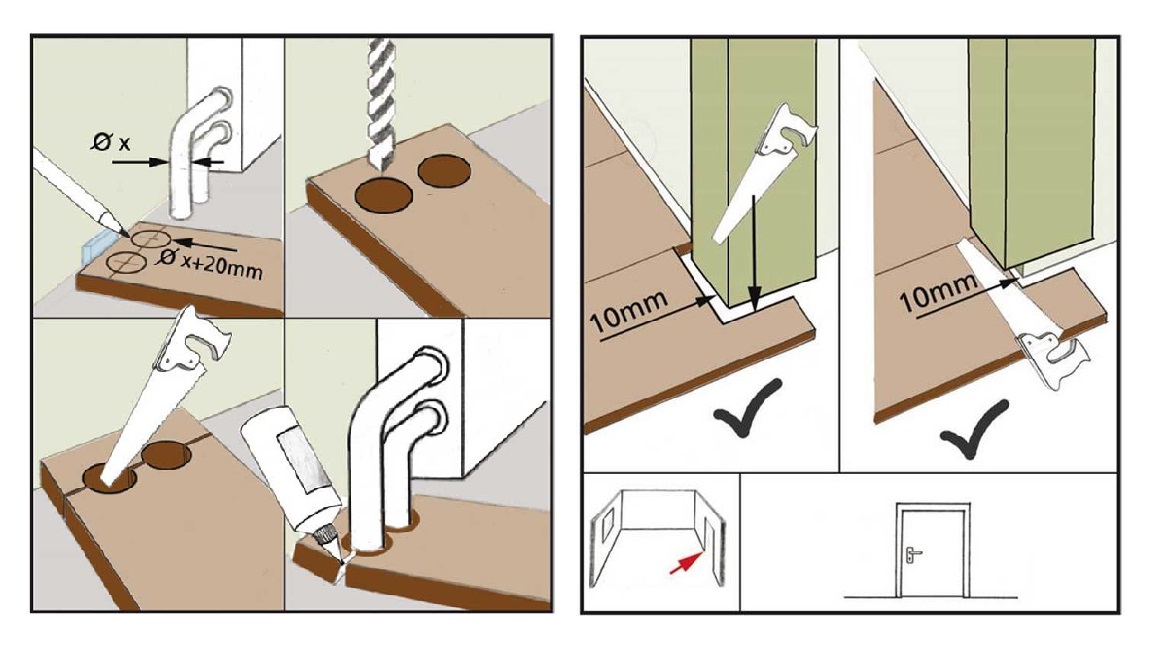 Ø x

Ø x+20mm

10mm

10mm