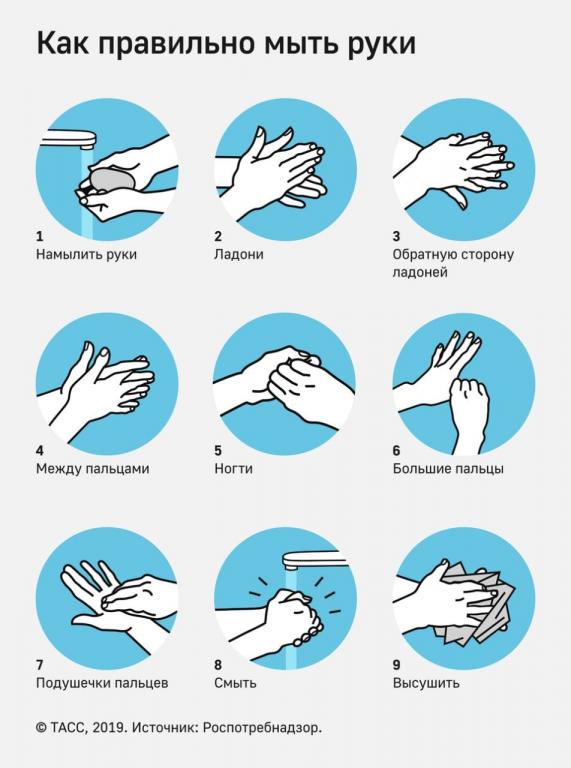 Как правильно мыть руки

1
Намылить руки

2
Ладони

3
Обратную сторону ладоней

4
Между пальцами

5
Ногти

6
Большие пальцы

7
Подушечки пальцев

8
Смыть

9
Высушить

© ТАСС, 2019. Источник: Роспотребнадзор.